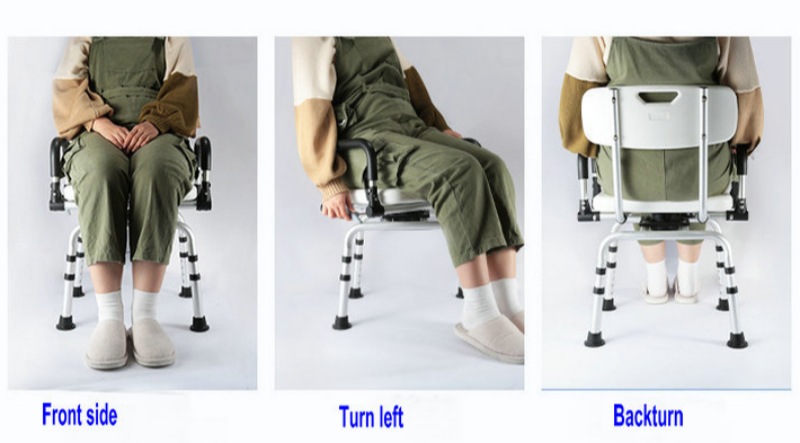 Front side

Turn left

Backturn