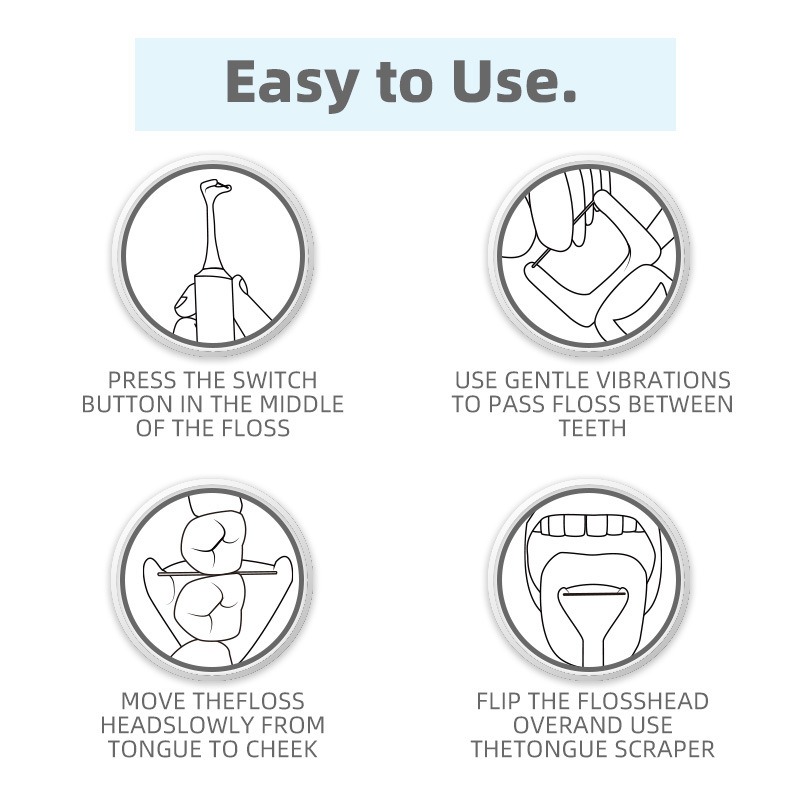 Easy to Use.

PRESS THE SWITCH BUTTON IN THE MIDDLE OF THE FLOSS

USE GENTLE VIBRATIONS TO PASS FLOSS BETWEEN TEETH

MOVE THEFLOSS HEADSLOWLY FROM TONGUE TO CHEEK

FLIP THE FLOSSHEAD OVERAND USE THETONGUE SCRAPER