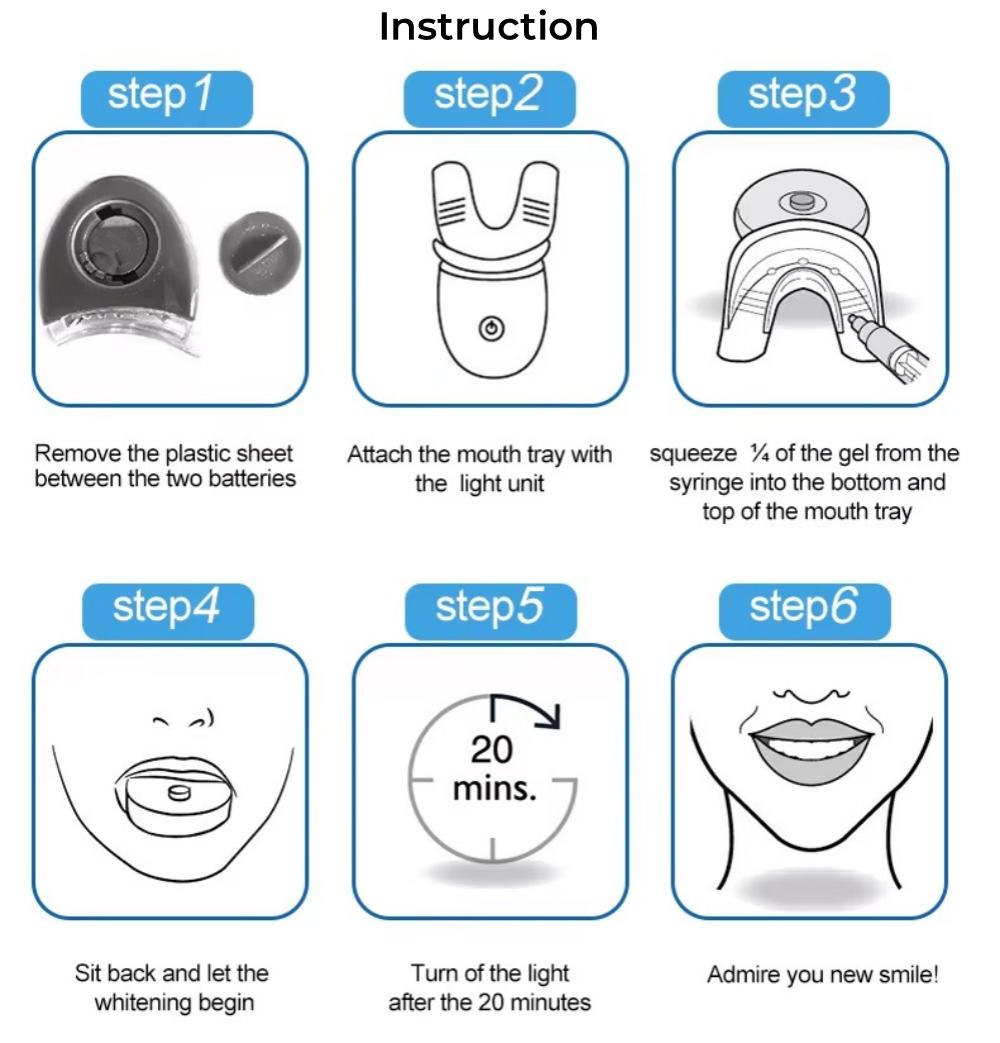 Instruction

step1

Remove the plastic sheet between the two batteries

step2

Attach the mouth tray with the light unit

step3

squeeze ¼ of the gel from the syringe into the bottom and top of the mouth tray

step4

Sit back and let the whitening begin

step5

20 mins.

Turn of the light after the 20 minutes

step6

Admire you new smile!