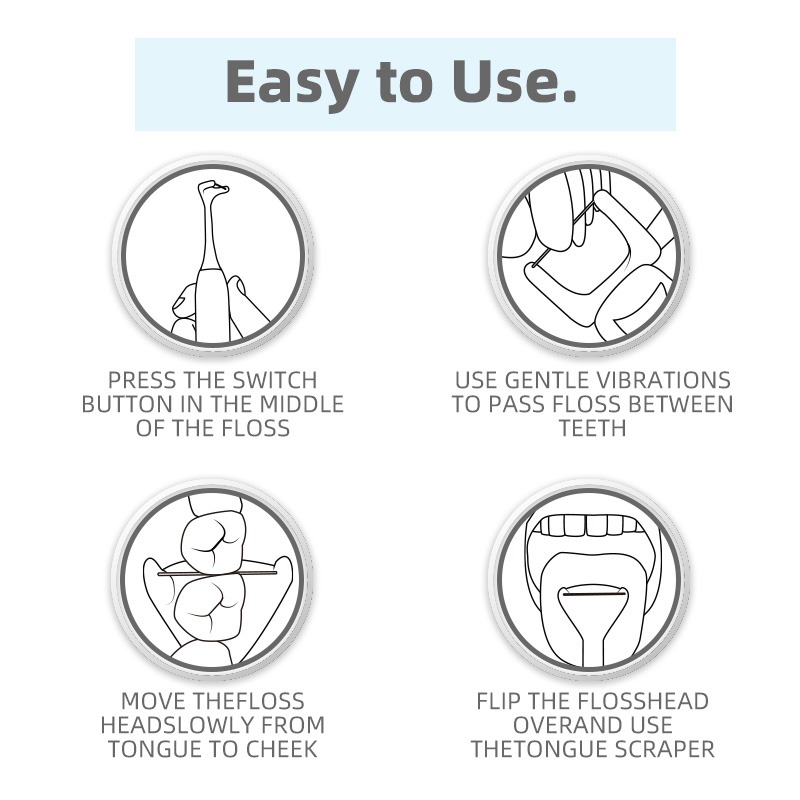 Easy to Use.

PRESS THE SWITCH BUTTON IN THE MIDDLE OF THE FLOSS

USE GENTLE VIBRATIONS TO PASS FLOSS BETWEEN TEETH

MOVE THEFLOSS HEADSLOWLY FROM TONGUE TO CHEEK

FLIP THE FLOSSHEAD OVERAND USE THETONGUE SCRAPER