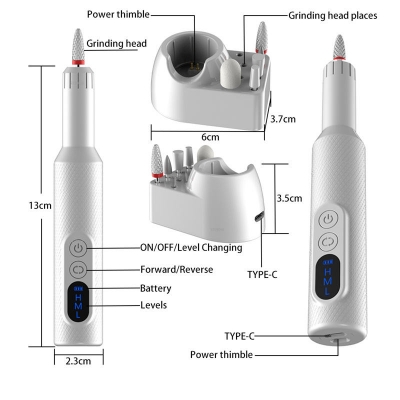 Power thimble

Grinding head places

Grinding head

3.7cm

6cm

13cm

3.5cm

ON/OFF/Level Changing

Forward/Reverse

TYPE-C

Battery

Levels

H
M
L

H
M
L

TYPE-C

Power thimble

2.3cm